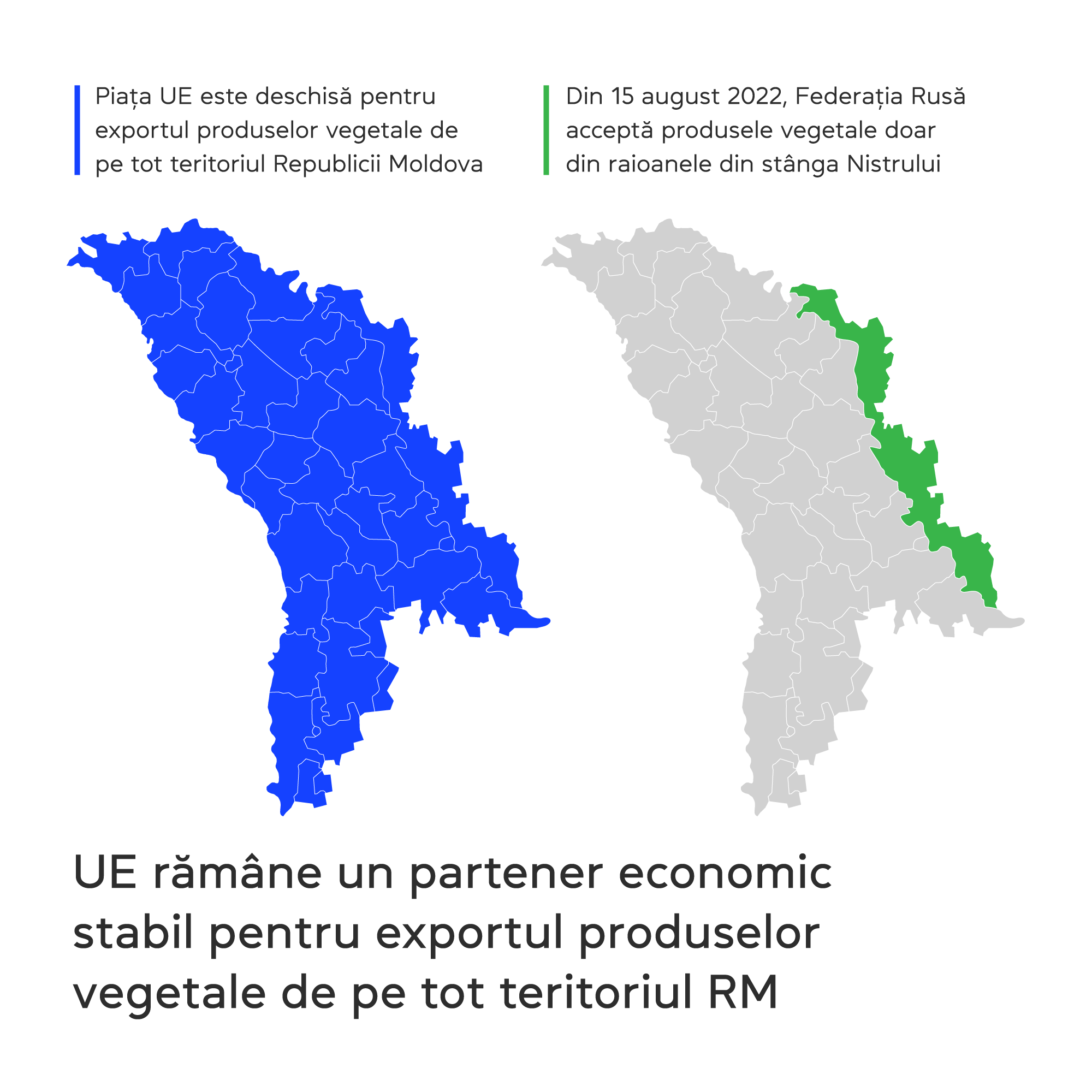 Piața UE este deschisă pentru exportul produselor vegetale de pe tot teritoriul Republicii Moldova

Din 15 august 2022, Federația Rusă acceptă produsele vegetale doar din raioanele din stânga Nistrului

UE rămâne un partener economic stabil pentru exportul produselor vegetale de pe tot teritoriul RM